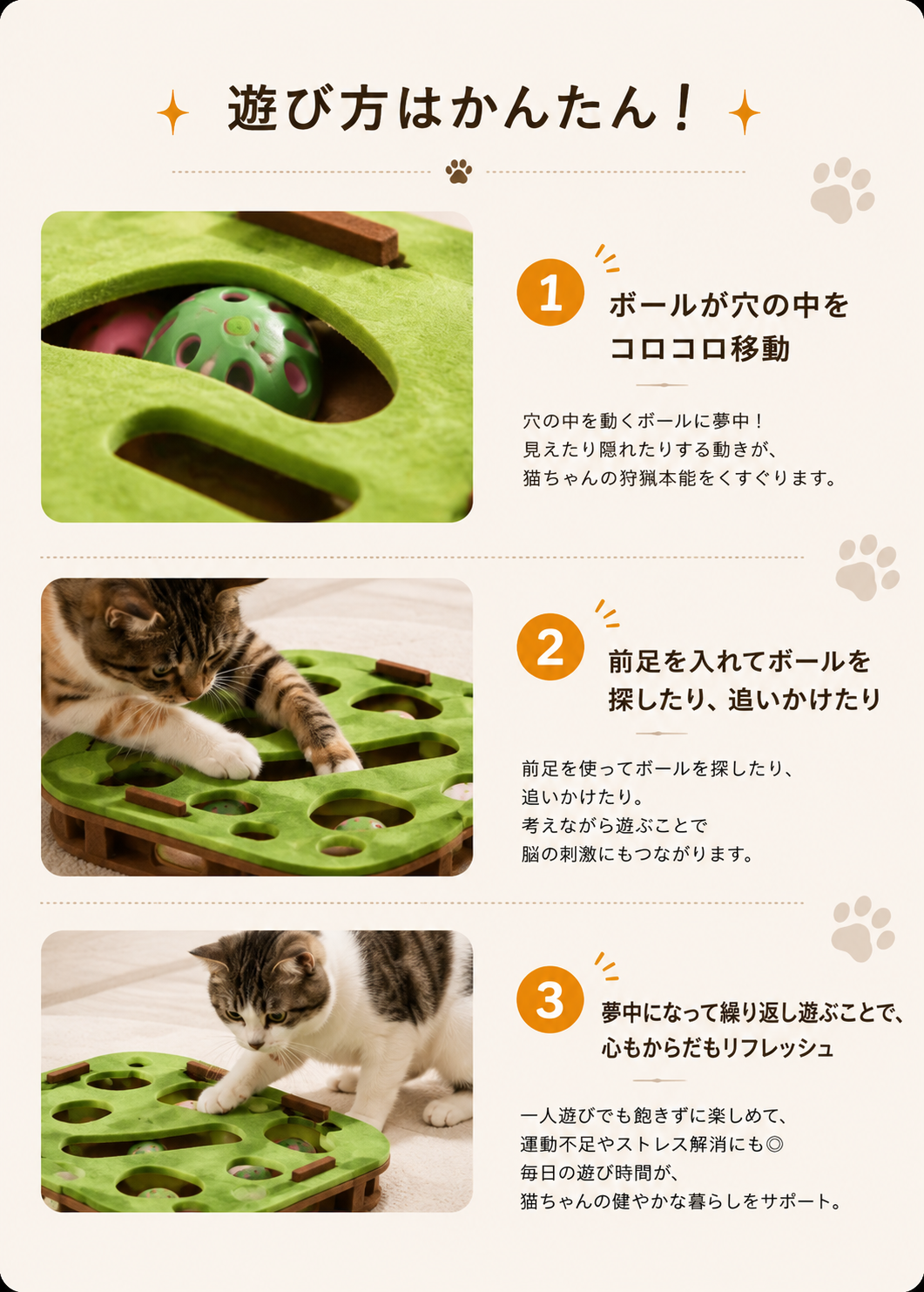 遊び方はかんたん！

1
ボールが穴の中をコロコロ移動

穴の中を動くボールに夢中！
見えたり隠れたりする動きが、
猫ちゃんの狩猟本能をくすぐります。

2
前足を入れてボールを探したり、追いかけたり

前足を使ってボールを探したり、
追いかけたり。
考えながら遊ぶことで
脳の刺激にもつながります。

3
夢中になって繰り返し遊ぶことで、心もからだもリフレッシュ

一人遊びでも飽きずに楽しめて、
運動不足やストレス解消にも◎
毎日の遊び時間が、
猫ちゃんの健やかな暮らしをサポート。